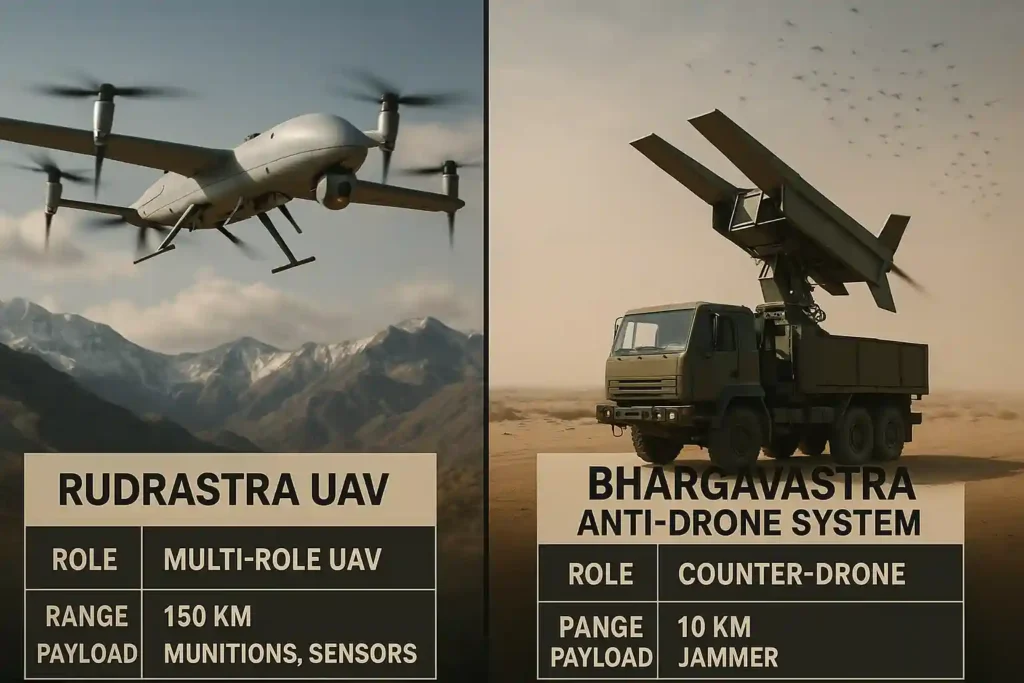 RUDRASTRA UAV

| ROLE | MULTI-ROLE UAV |
|---|---|
| RANGE PAYLOAD | 150 KM MUNITIONS, SENSORS |

BHARGAVASTRA
ANTI-DRONE SYSTEM

| ROLE | COUNTER-DRONE |
|---|---|
| PANGE PAYLOAD | 10 KM JAMMER |