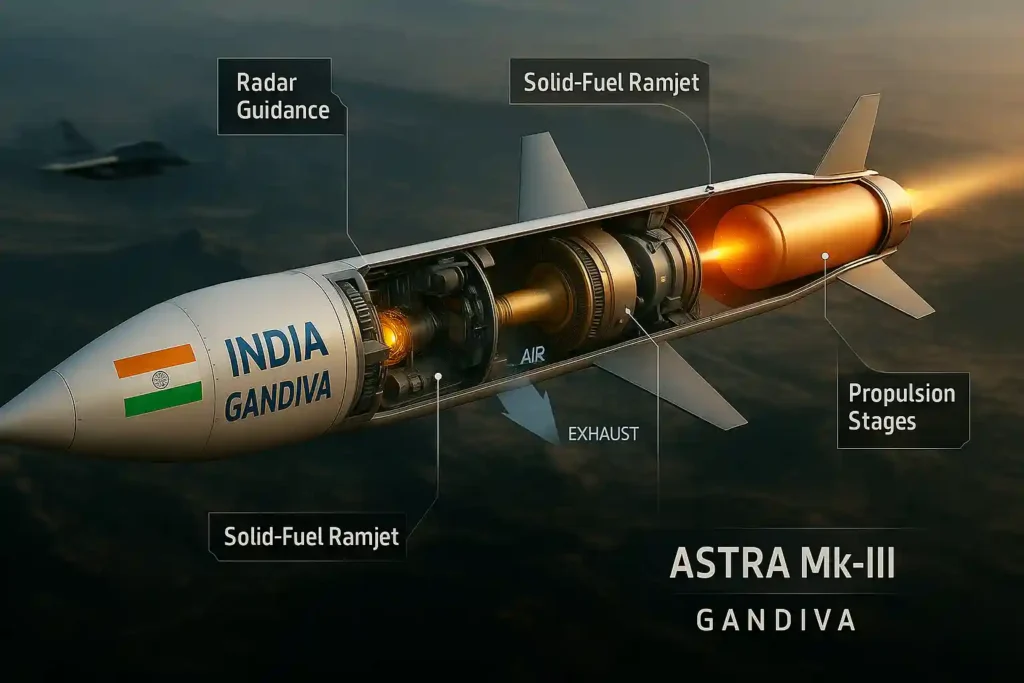 Radar Guidance

Solid-Fuel Ramjet

INDIA
GANDIVA

AIR

EXHAUST

Propulsion Stages

Solid-Fuel Ramjet

ASTRA Mk-III

GANDIVA