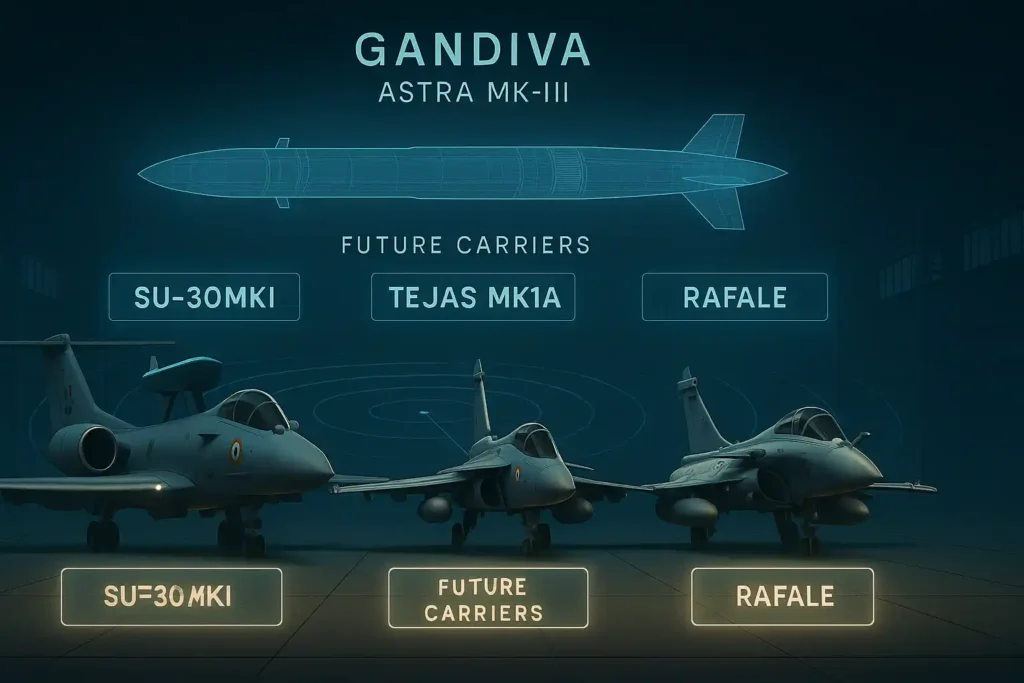 GANDIVA
ASTRA MK-III

FUTURE CARRIERS

SU-30MKI

TEJAS MK1A

RAFALE

SU=30MKI

FUTURE CARRIERS

RAFALE