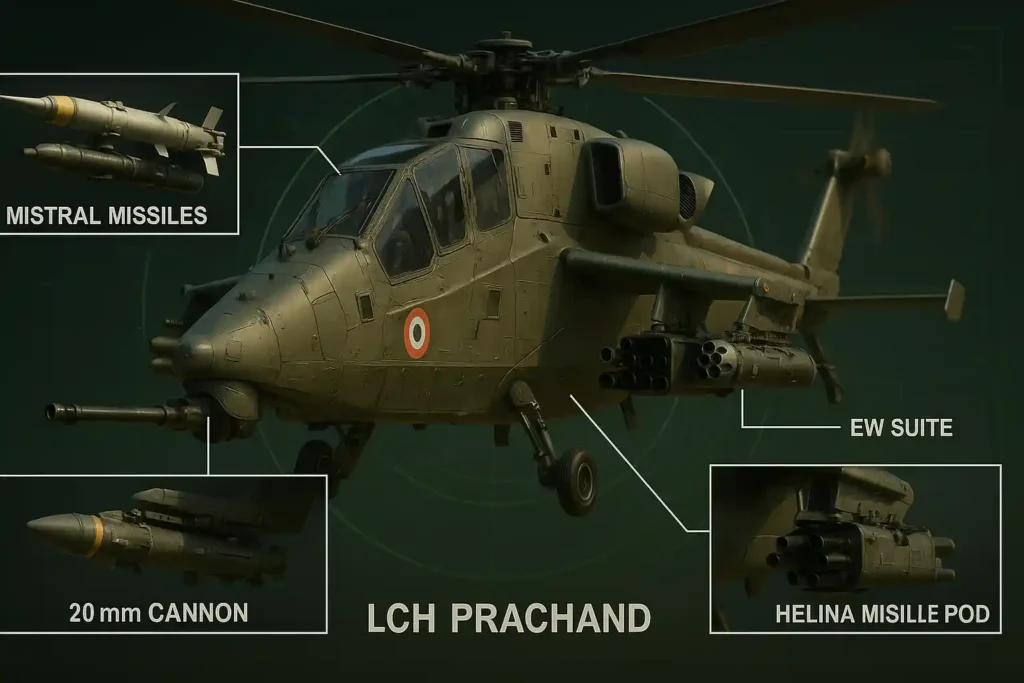 MISTRAL MISSILES

EW SUITE

20 mm CANNON

LCH PRACHAND

HELINA MISILLE POD